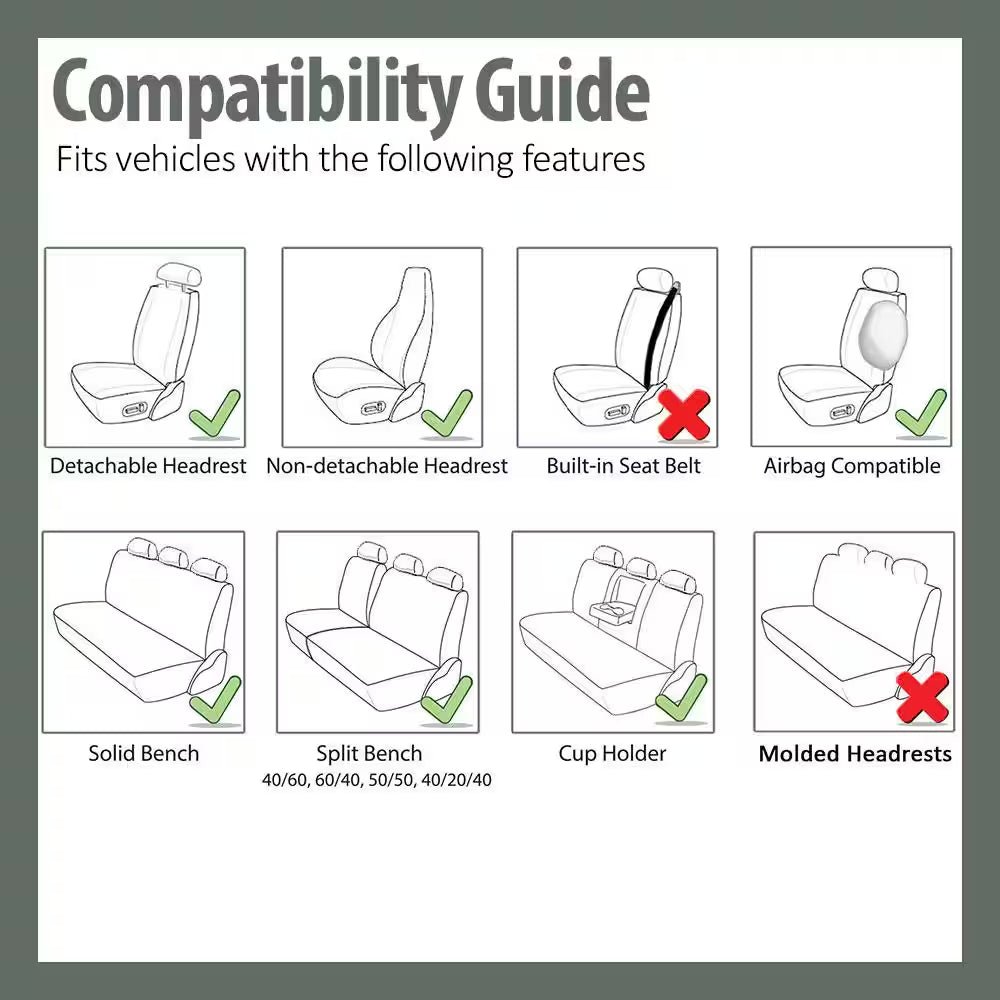 Compatibility Guide
Fits vehicles with the following features

Detachable Headrest

Non-detachable Headrest

Built-in Seat Belt

Airbag Compatible

Solid Bench

Split Bench
40/60, 60/40, 50/50, 40/20/40

Cup Holder

Molded Headrests