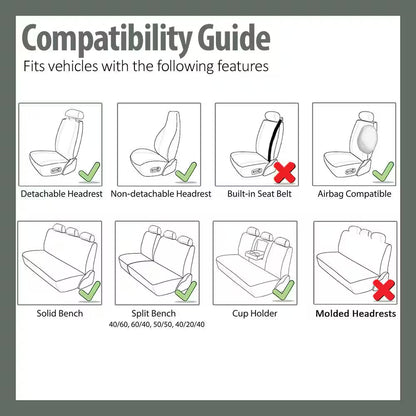 Compatibility Guide

Fits vehicles with the following features

Detachable Headrest

Non-detachable Headrest

Built-in Seat Belt

Airbag Compatible

Solid Bench

Split Bench
40/60, 60/40, 50/50, 40/20/40

Cup Holder

Molded Headrests